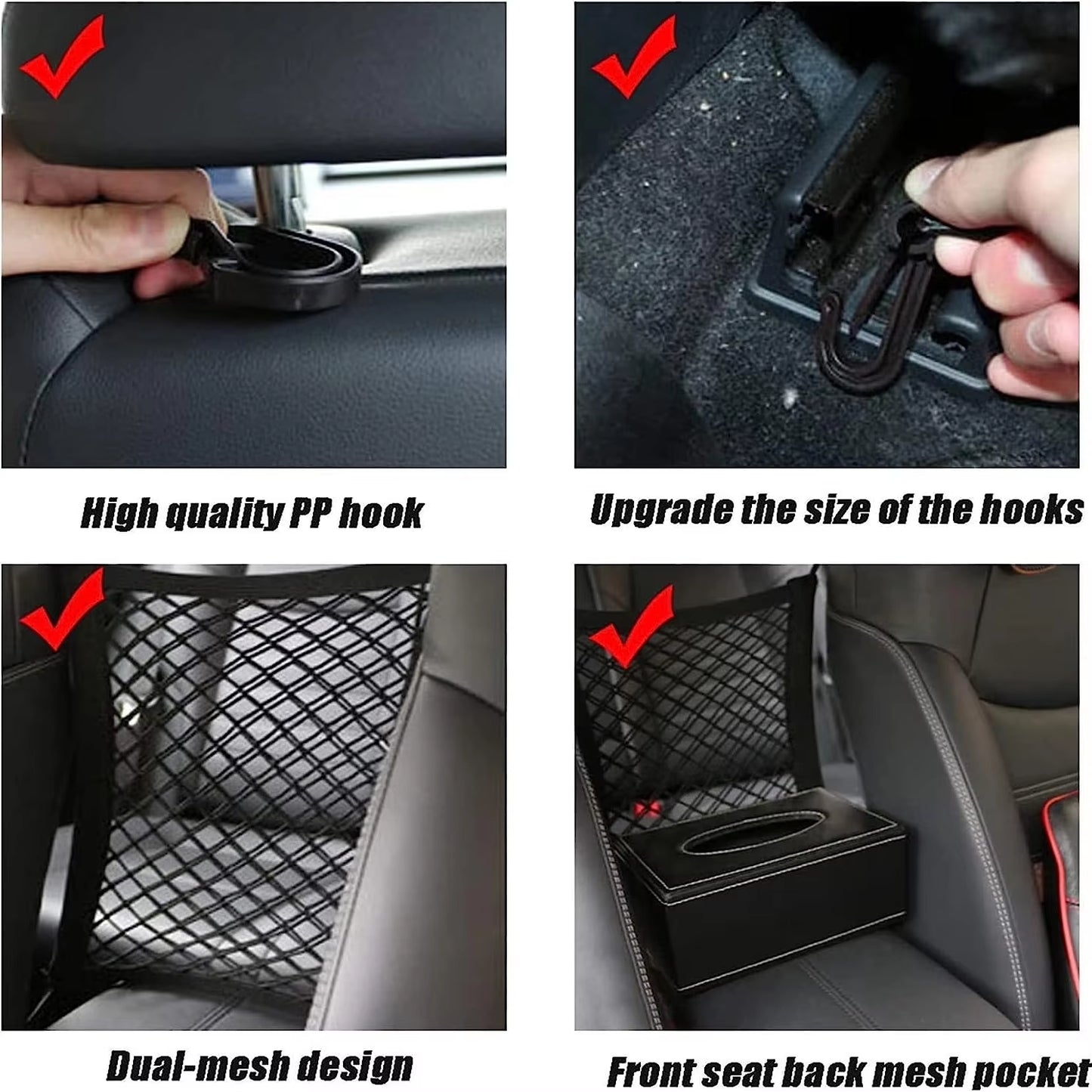 High quality PP hook

Upgrade the size of the hooks

Dual-mesh design

Front seat back mesh pocket